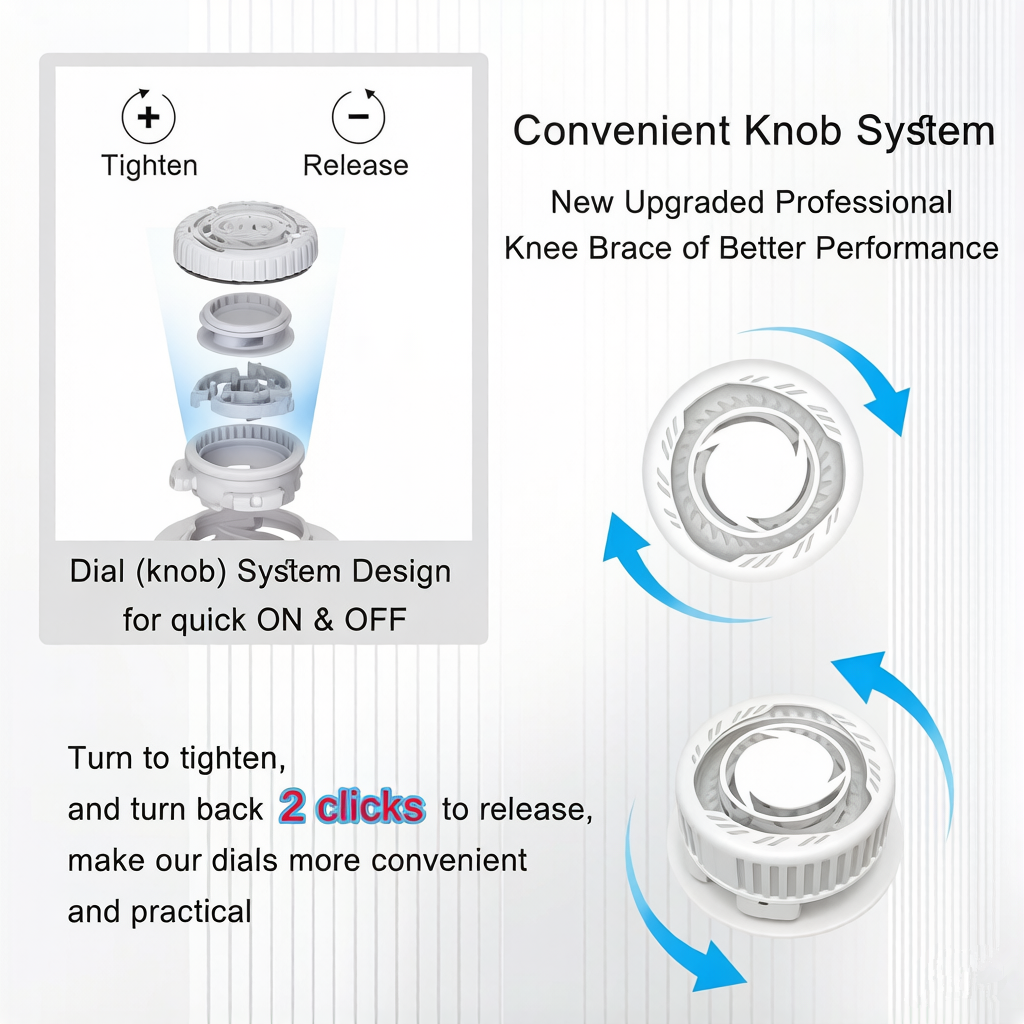 + Tighten

− Release

Dial (knob) System Design for quick ON & OFF

Convenient Knob System

New Upgraded Professional Knee Brace of Better Performance

Turn to tighten, and turn back 2 clicks to release, make our dials more convenient and practical