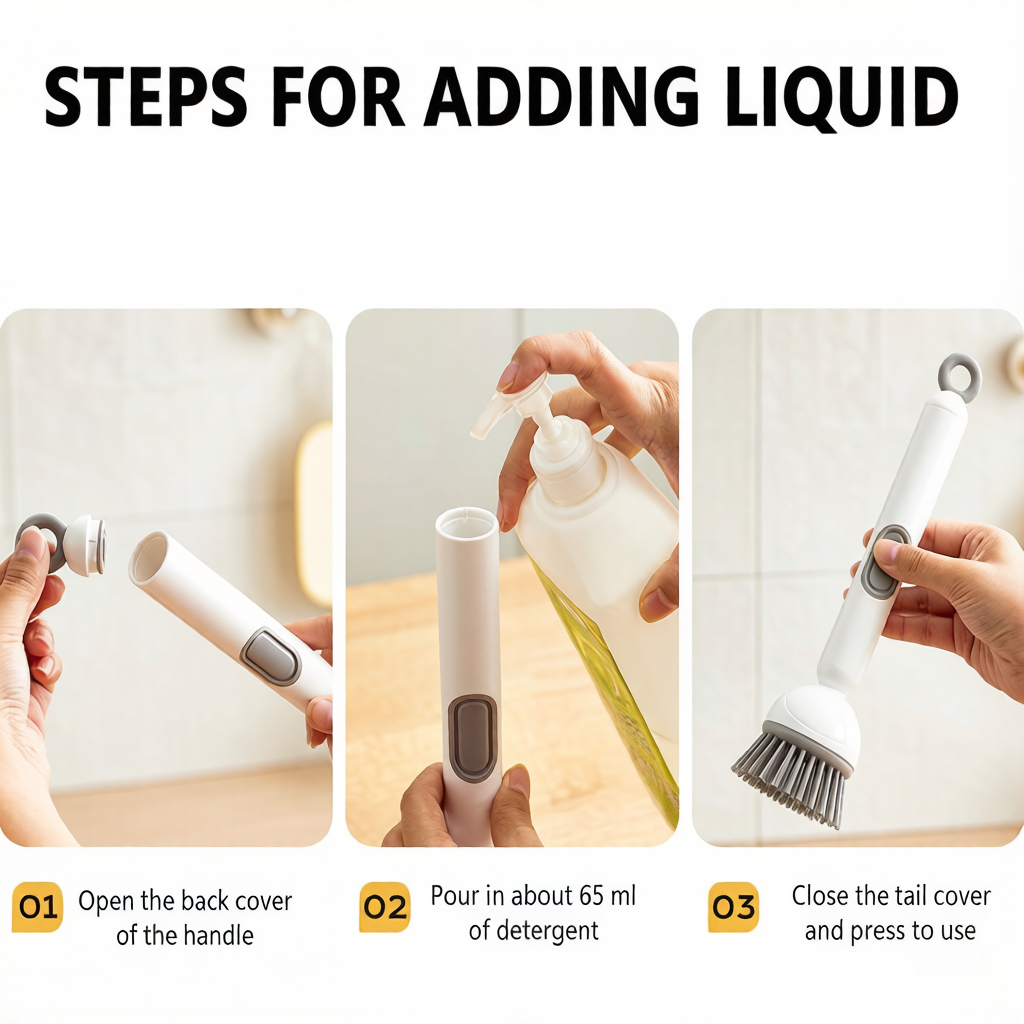 STEPS FOR ADDING LIQUID

01 Open the back cover of the handle

02 Pour in about 65 ml of detergent

03 Close the tail cover and press to use